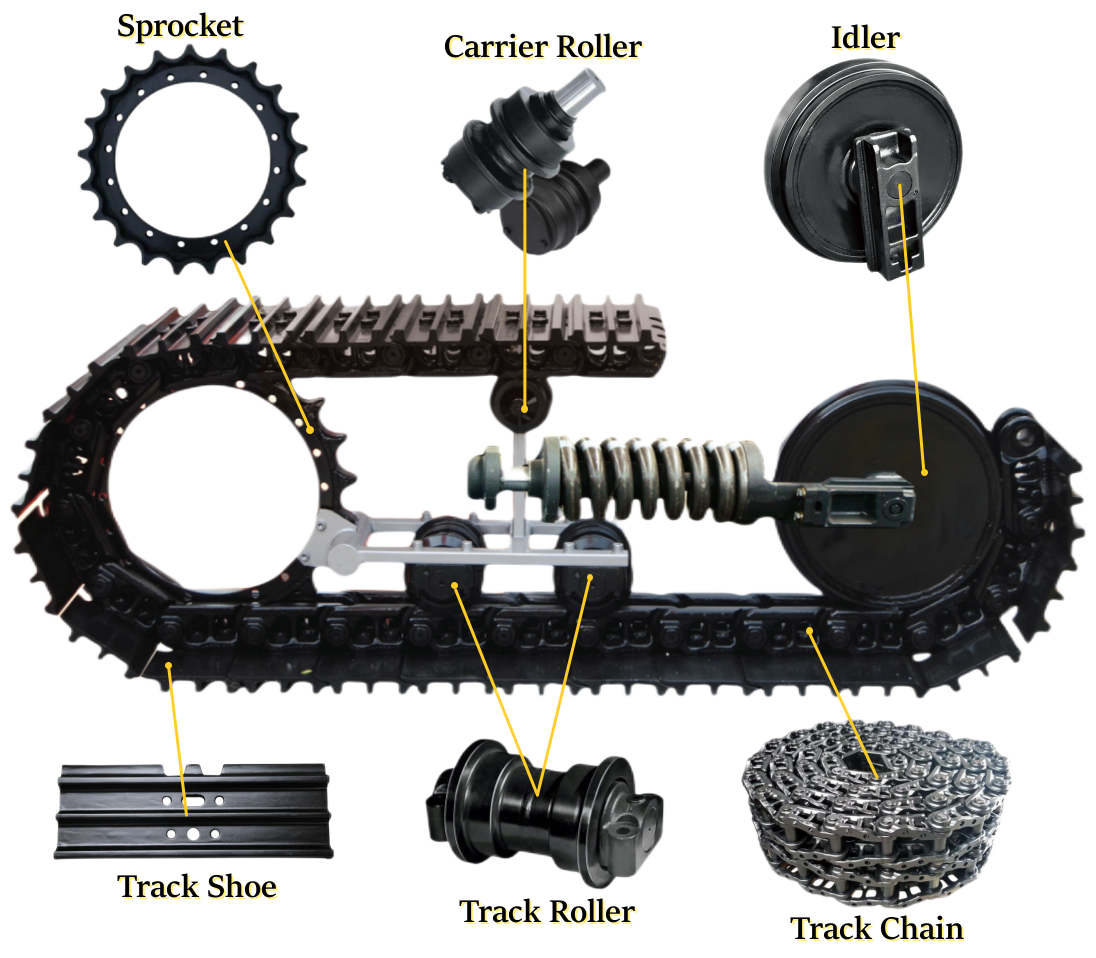 Sprocket

Carrier Roller

Idler

Track Shoe

Track Roller

Track Chain